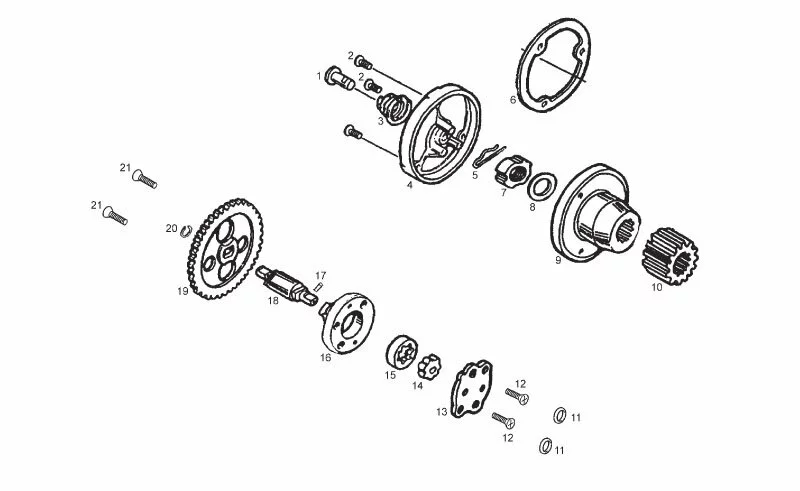 2
1
2
3
6
4
5
7
8
9
10
21
21
20
19
18
17
16
15
14
13
12
12
11
11